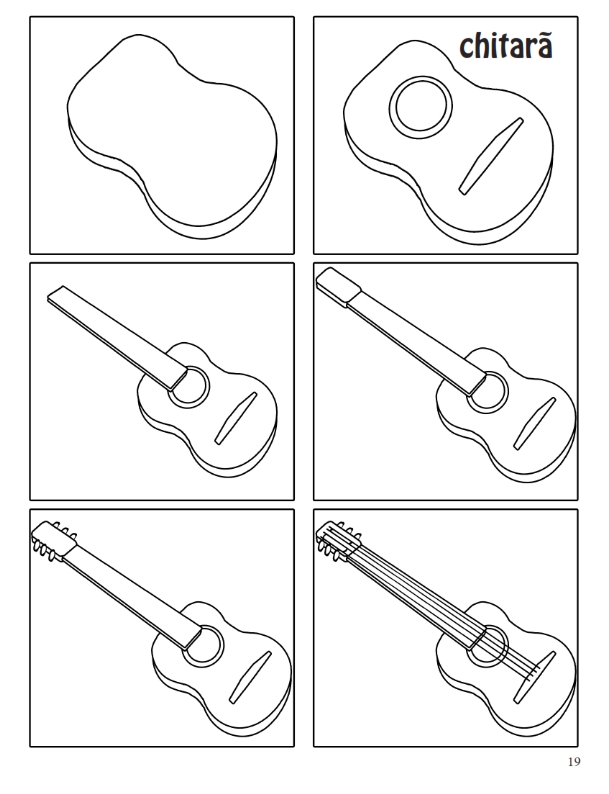 chitară

19